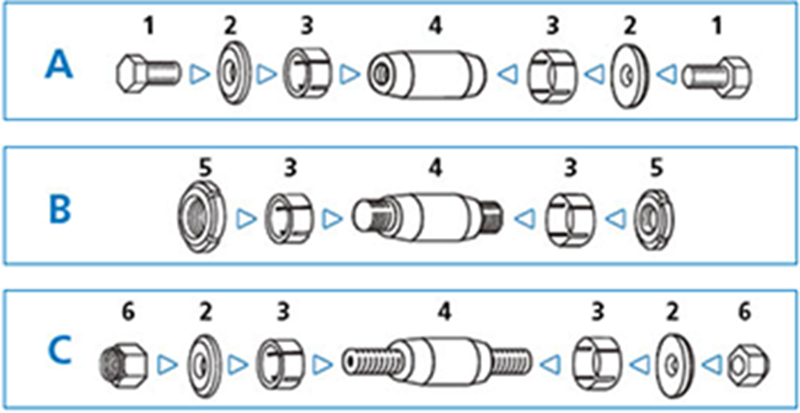 A
1 2 3 4 3 2 1

B
5 3 4 3 5

C
6 2 3 4 3 2 6